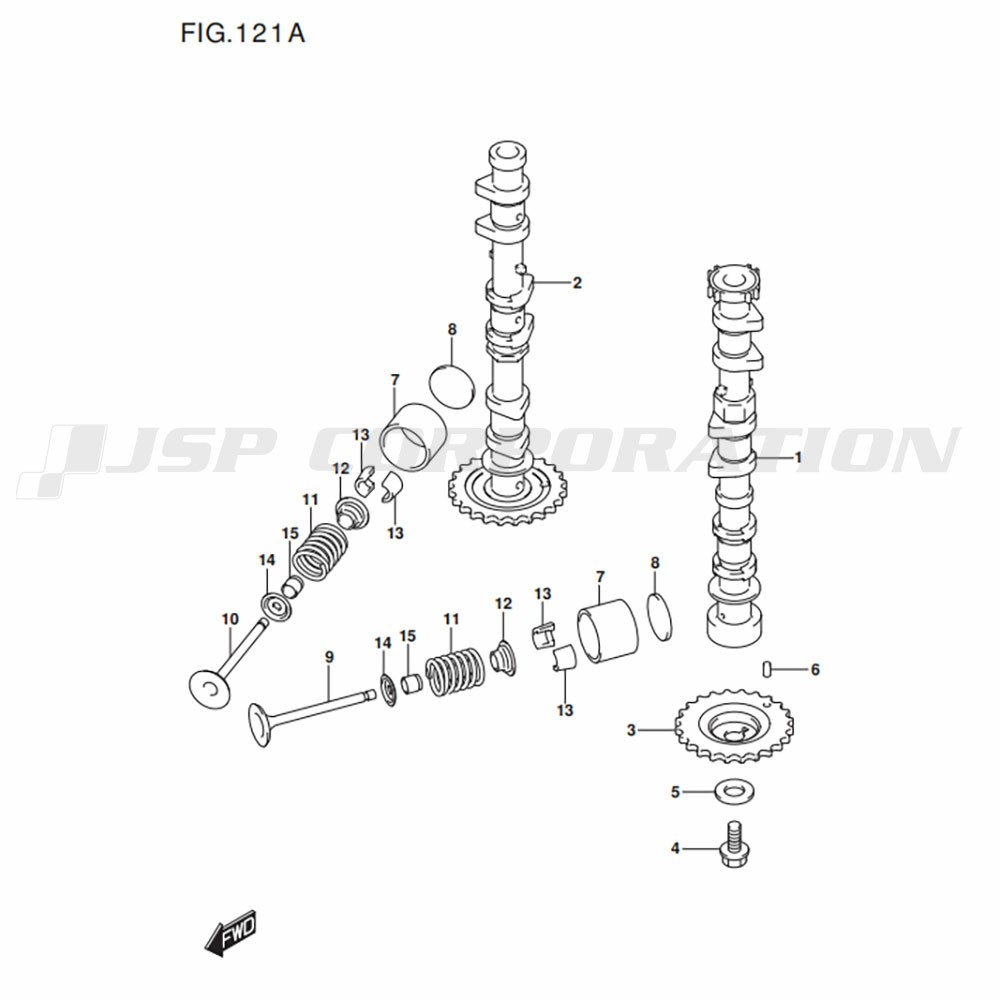 FIG.121A

JSP CORPORATION

2

8

7

13

12

13

11

15

14

10

1

7

8

13

12

11

15

14

9

13

6

3

5

4

FWD