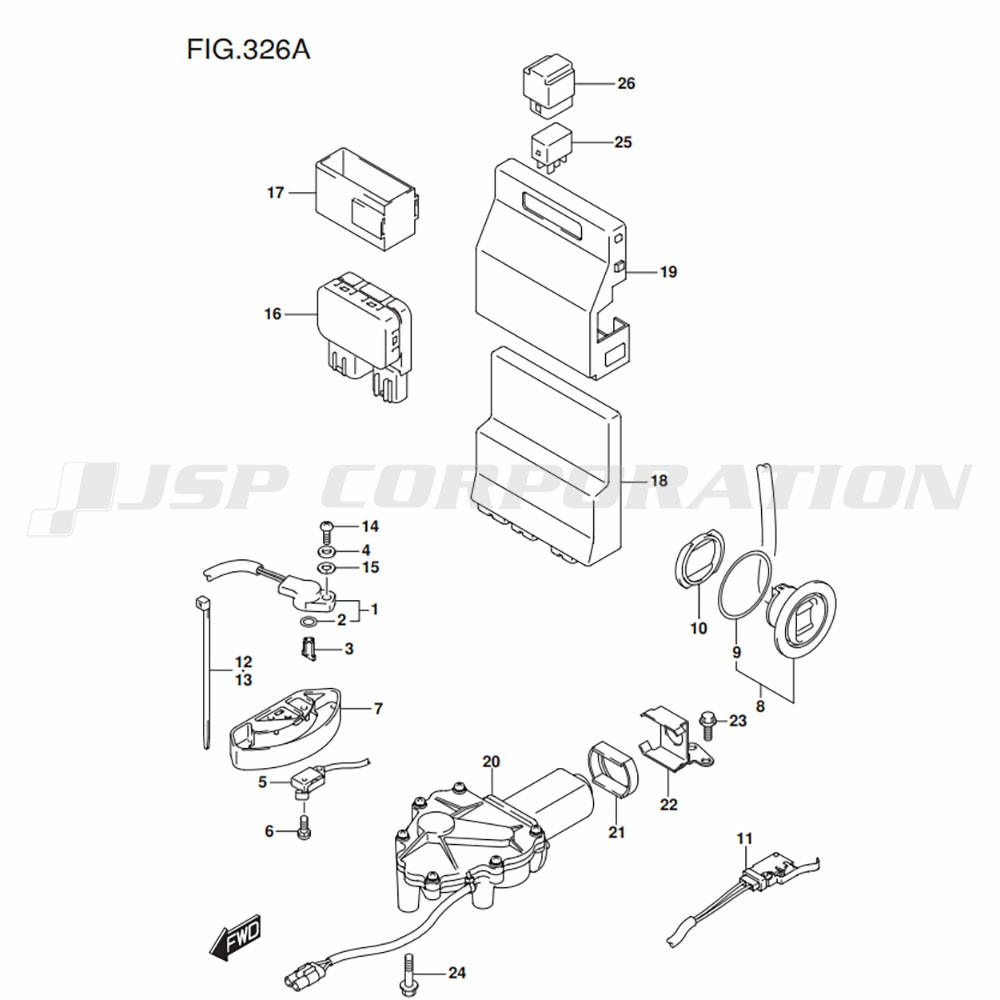 FIG.326A

26

25

17

19

16

JSP CORPORATION

18

14

4

15

1

2

3

12
13

7

10

9

8

23

5

20

22

21

6

11

FWD

24