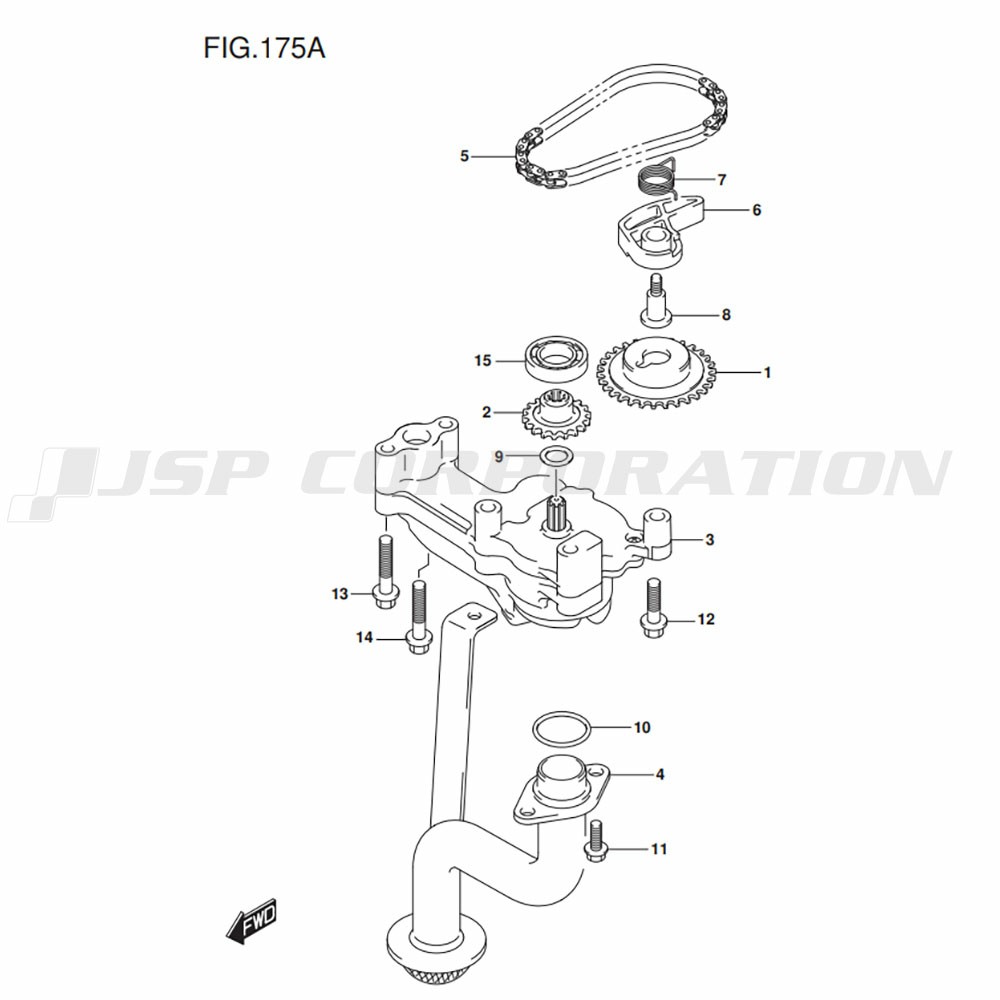 FIG.175A

5
7
6
8
15
1
2
9
JSP CORPORATION
3
13
12
14
10
4
11
FWD