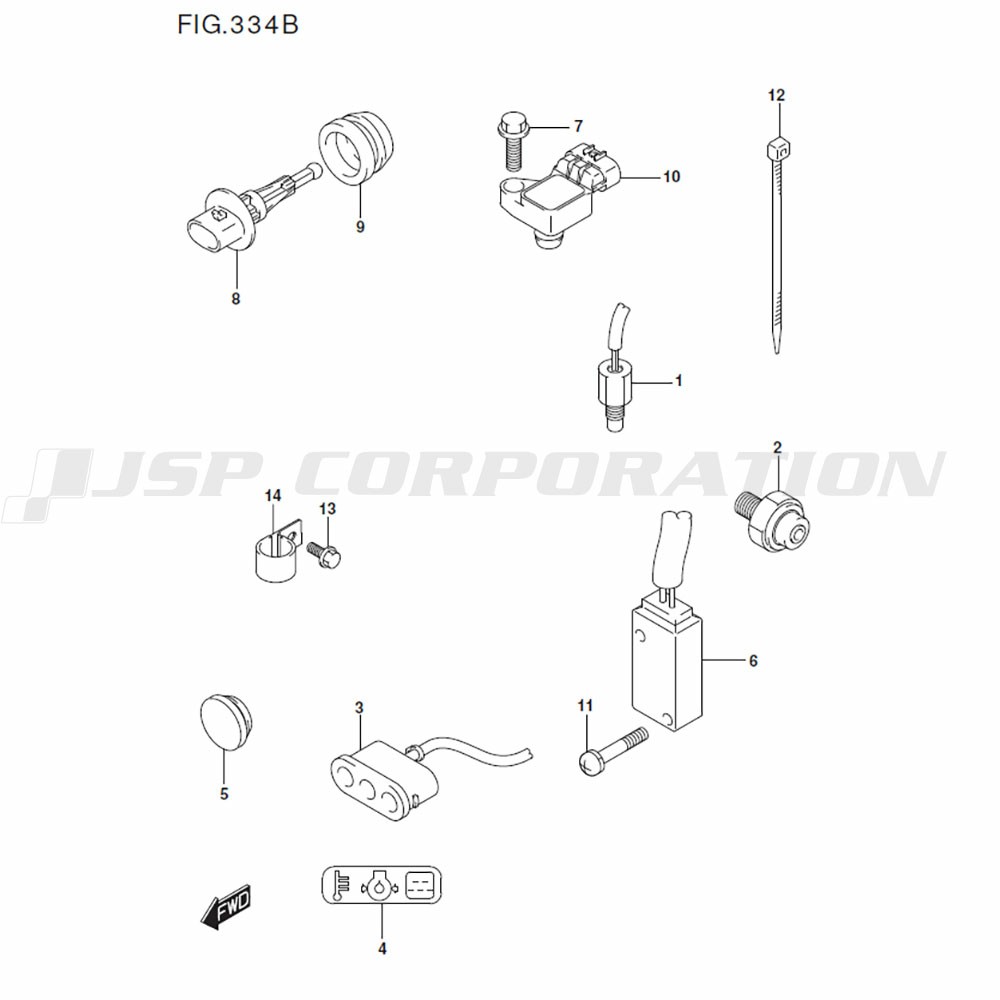 FIG.334B

12

7

10

9

8

1

JSP CORPORATION

2

14

13

6

3

11

5

FWD

4