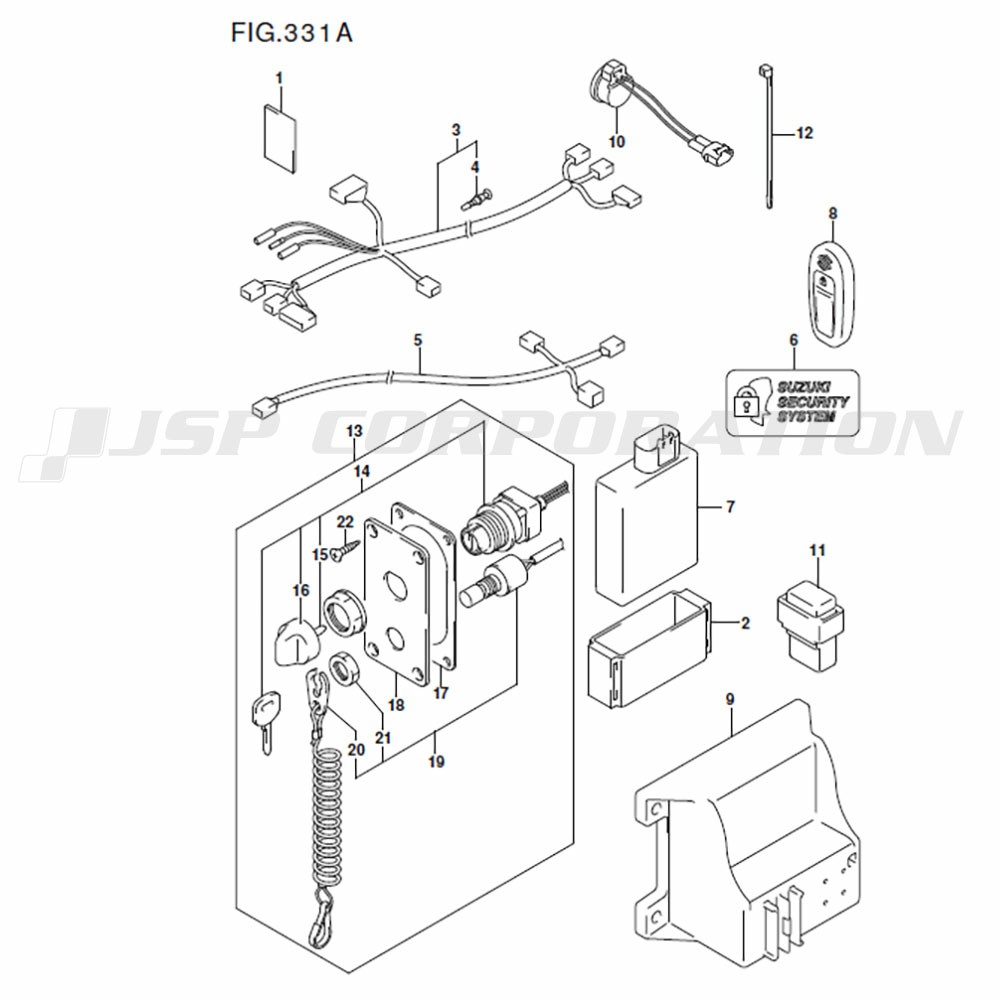 FIG.331A

1
3
4
10
12
8
5
6
SUZUKI SECURITY SYSTEM
JSP CORPORATION
13
14
22
15
16
7
11
2
18
17
21
20
19
9