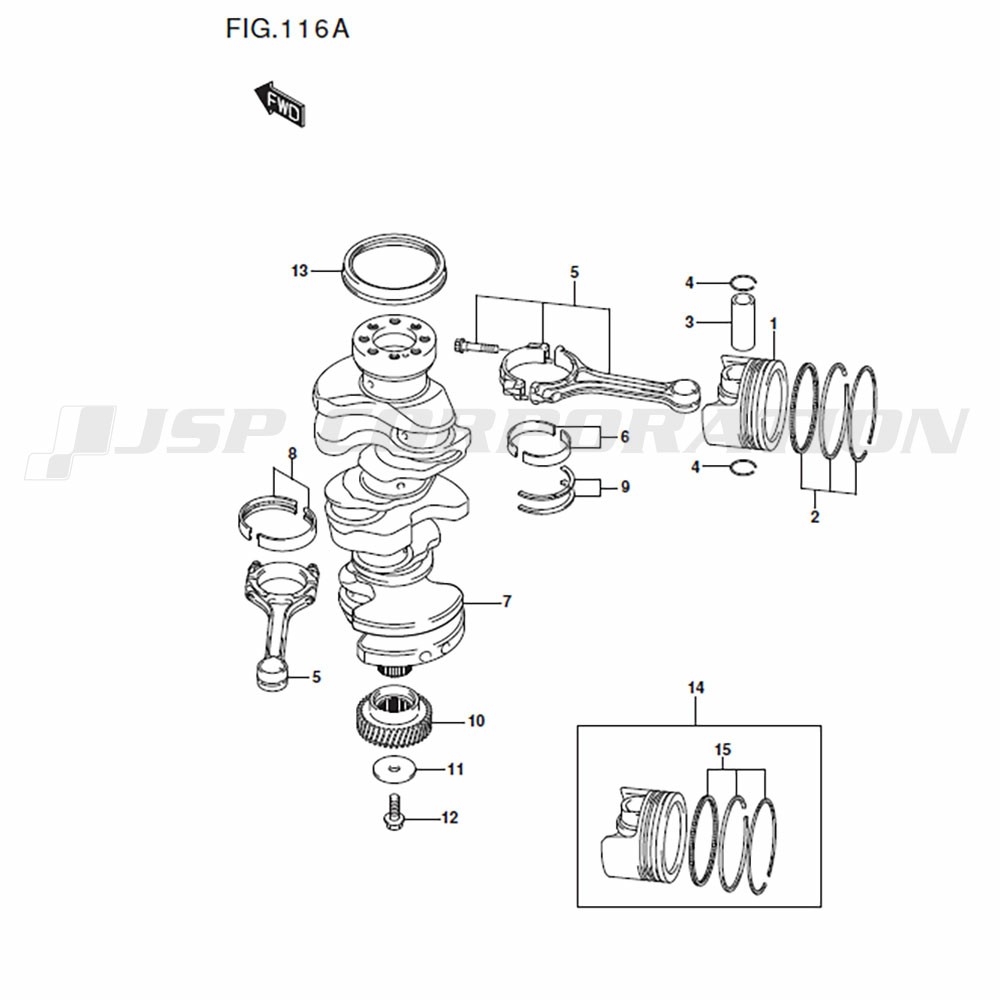 FIG.116A

FWD

JSP CORPORATION

13
5
4
3
1
6
9
4
2
8
7
5
10
11
12
14
15