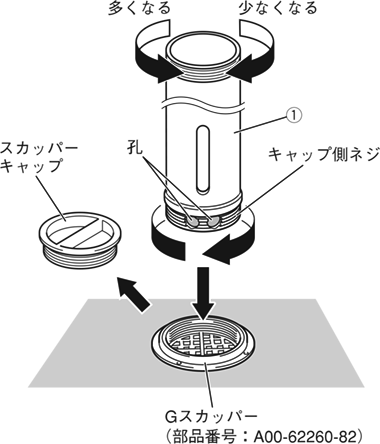 多くなる

少なくなる

①

スカッパーキャップ

孔

キャップ側ネジ

Gスカッパー
（部品番号：A00-62260-82）