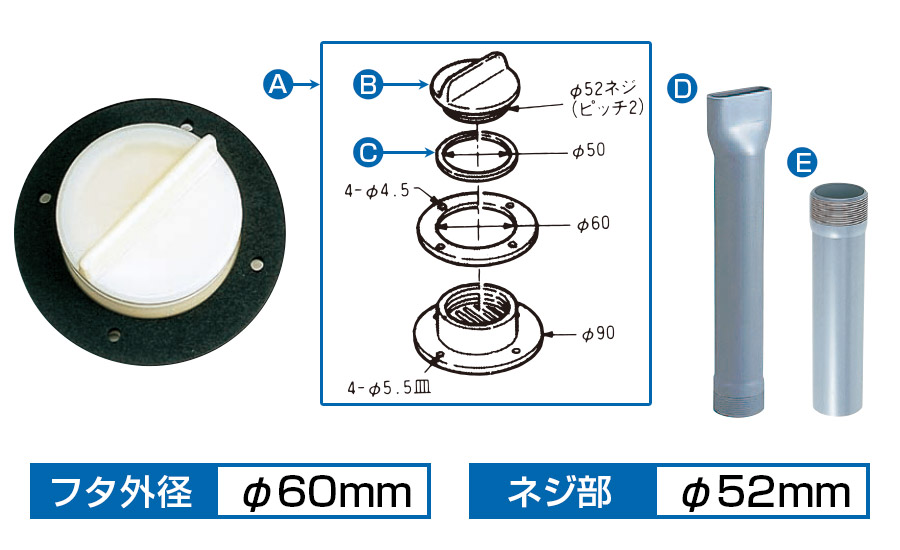 A

B

φ52ネジ
(ピッチ2)

C

φ50

4-φ4.5

φ60

φ90

4-φ5.5皿

D

E

フタ外径 φ60mm

ネジ部 φ52mm