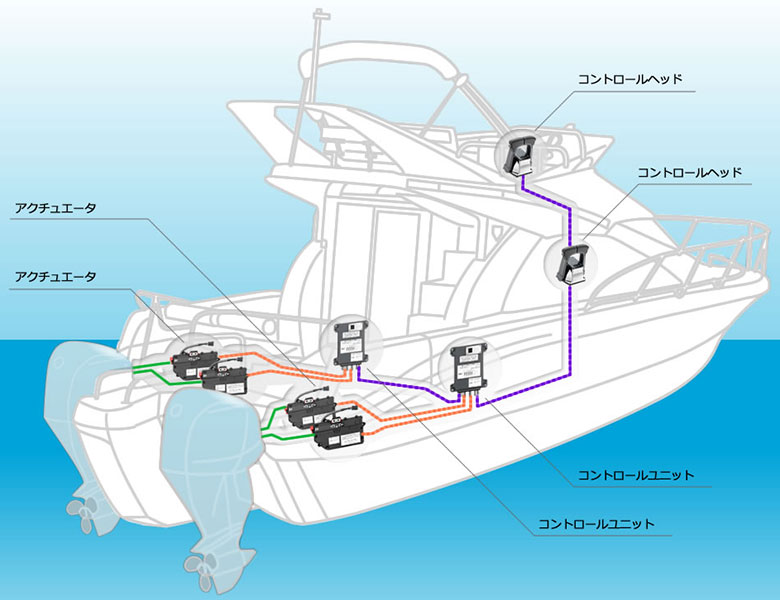 コントロールヘッド

コントロールヘッド

アクチュエータ

アクチュエータ

コントロールユニット

コントロールユニット