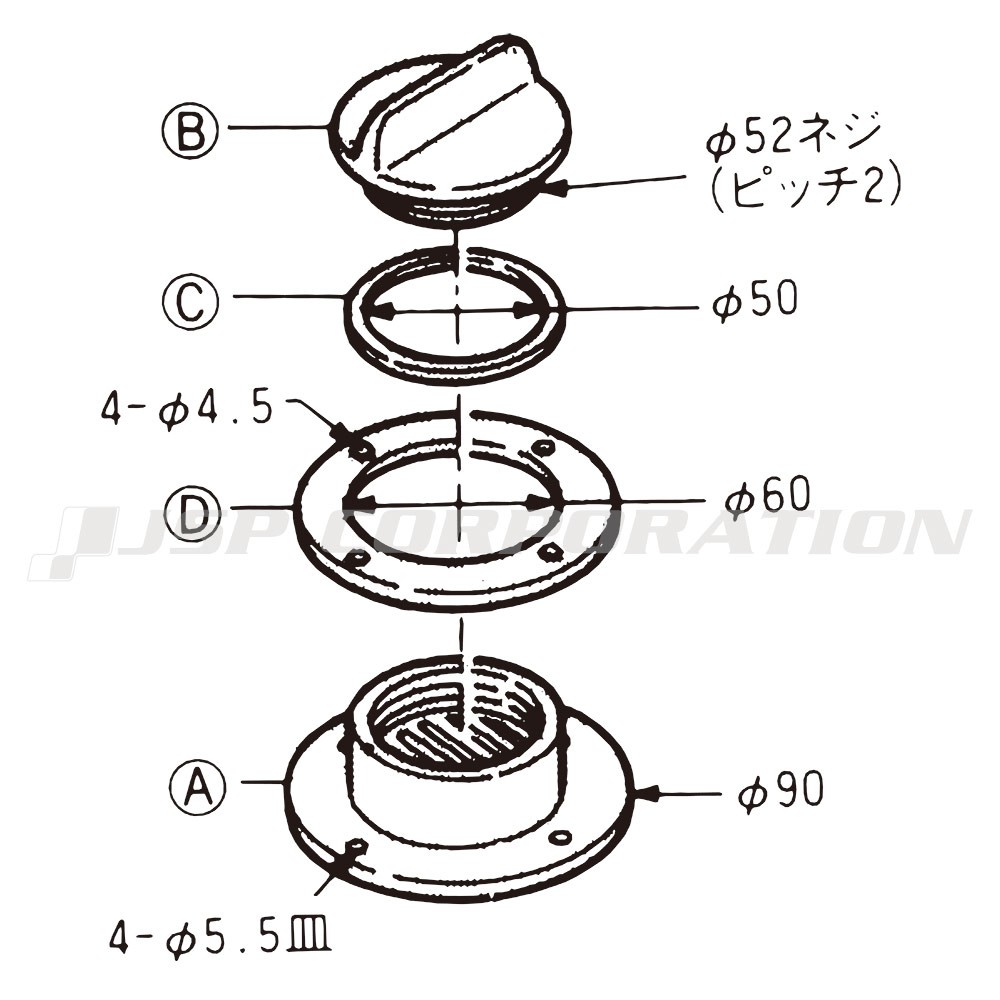 Ⓑ
φ52ネジ
(ピッチ2)
Ⓒ
φ50
4-φ4.5
Ⓓ
φ60
JSP CORPORATION
Ⓐ
φ90
4-φ5.5皿