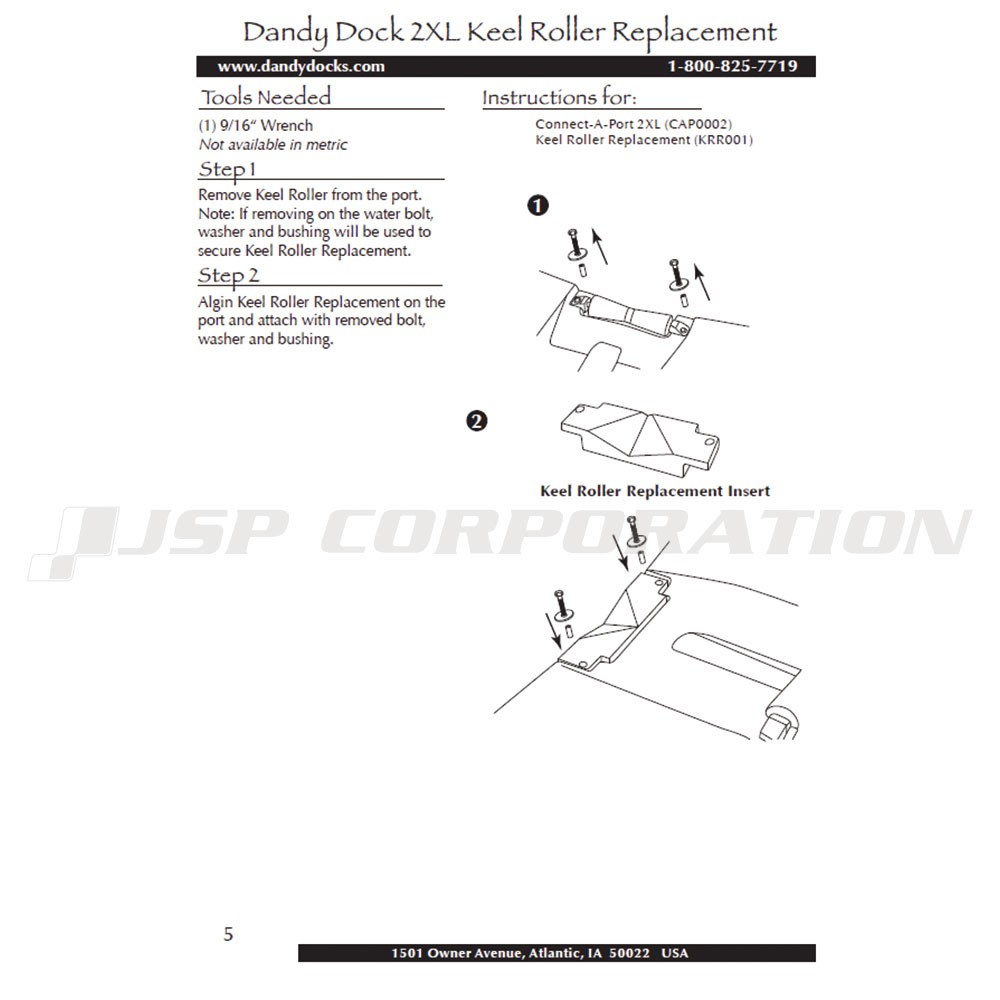 Dandy Dock 2XL Keel Roller Replacement

www.dandydocks.com 1-800-825-7719

Tools Needed

(1) 9/16" Wrench
Not available in metric

Step 1

Remove Keel Roller from the port. Note: If removing on the water bolt, washer and bushing will be used to secure Keel Roller Replacement.

Step 2

Algin Keel Roller Replacement on the port and attach with removed bolt, washer and bushing.

Instructions for:

Connect-A-Port 2XL (CAP0002)
Keel Roller Replacement (KRR001)

1

2

Keel Roller Replacement Insert

JSP CORPORATION

5

1501 Owner Avenue, Atlantic, IA 50022 USA