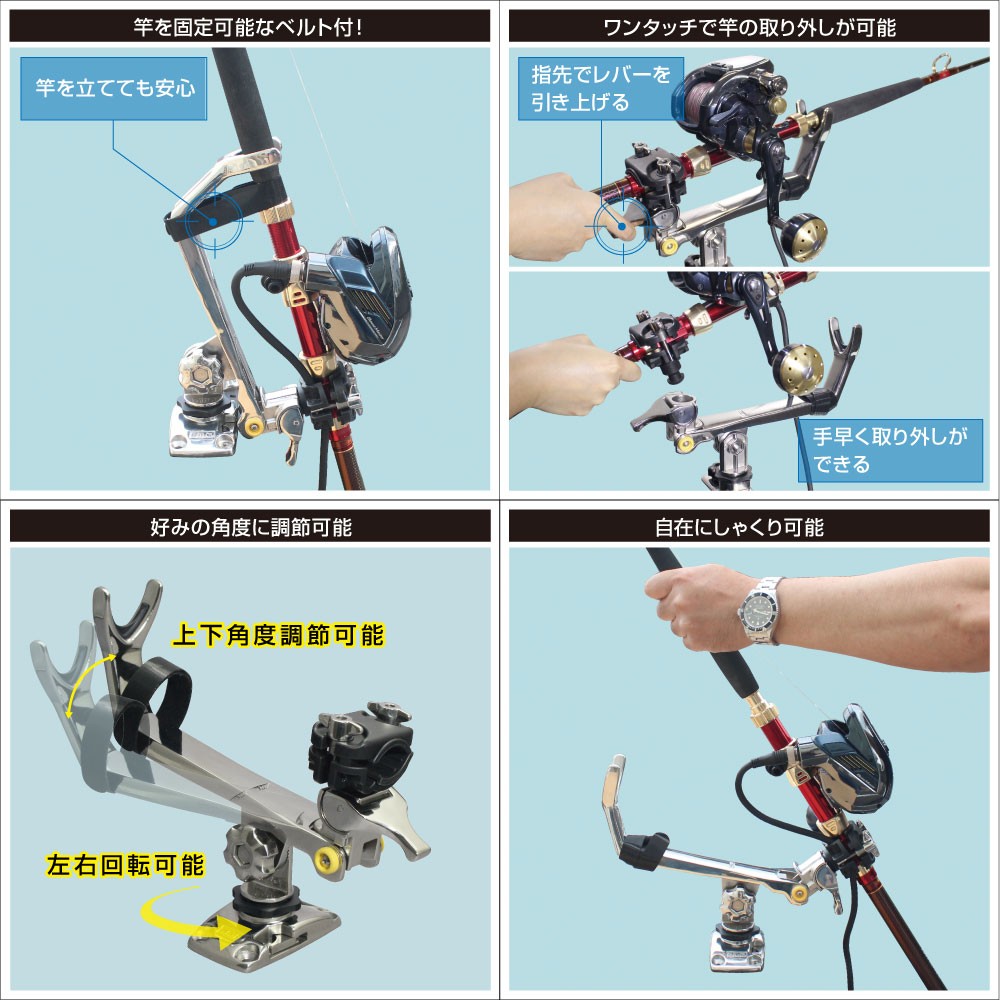 竿を固定可能なベルト付！

竿を立てても安心

ワンタッチで竿の取り外しが可能

指先でレバーを引き上げる

手早く取り外しができる

好みの角度に調節可能

上下角度調節可能

左右回転可能

自在にしゃくり可能